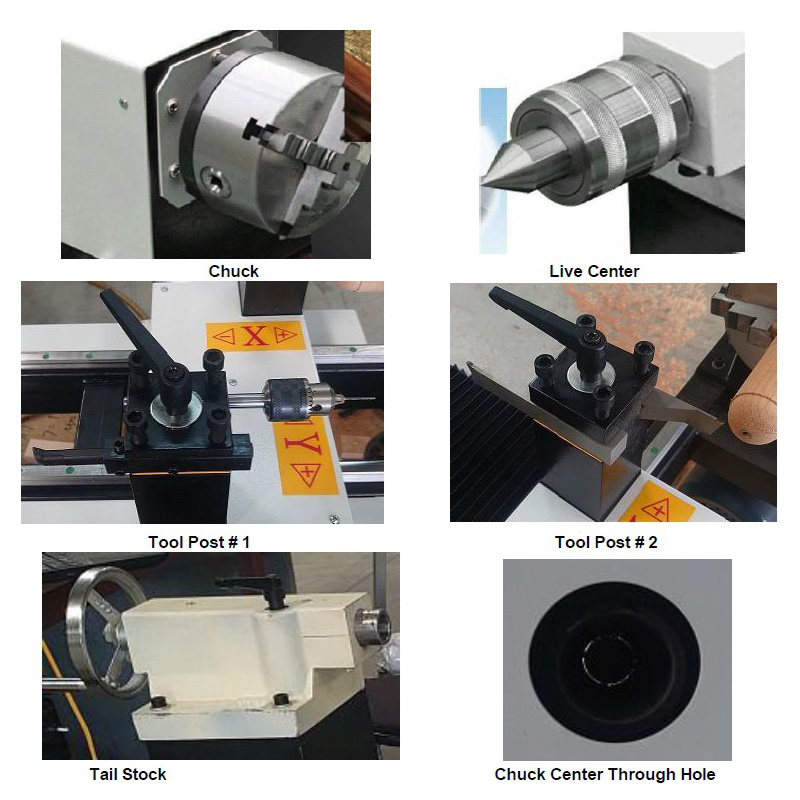 Chuck

Live Center

X

Y

Tool Post # 1

Tool Post # 2

Tail Stock

Chuck Center Through Hole