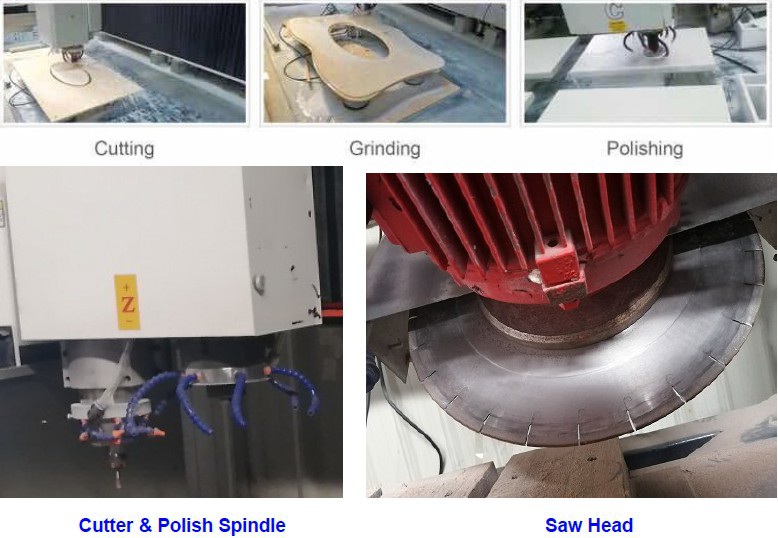 C

Cutting

Grinding

Polishing

+
Z
−

Cutter & Polish Spindle

Saw Head